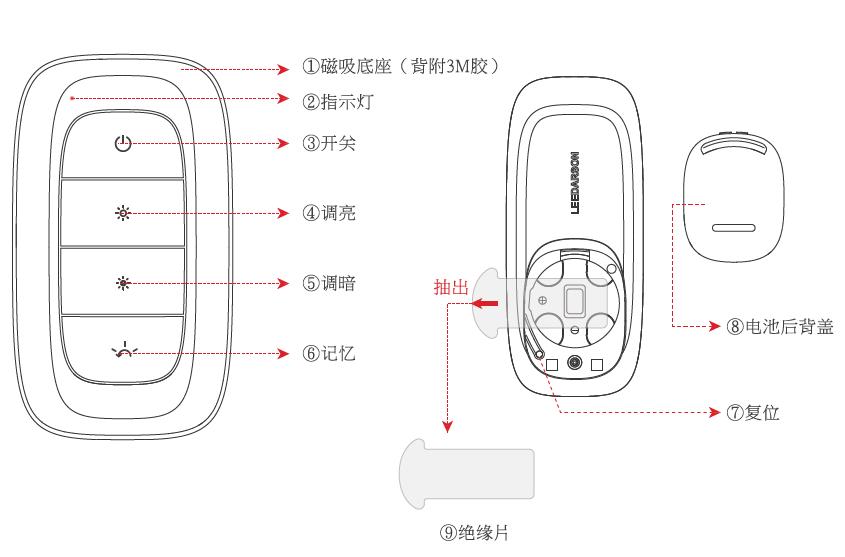 ①磁吸底座（背附3M胶）
②指示灯
③开关
④调亮
⑤调暗
⑥记忆

LEEDARSON
抽出
⑧电池后背盖
⑦复位
⑨绝缘片